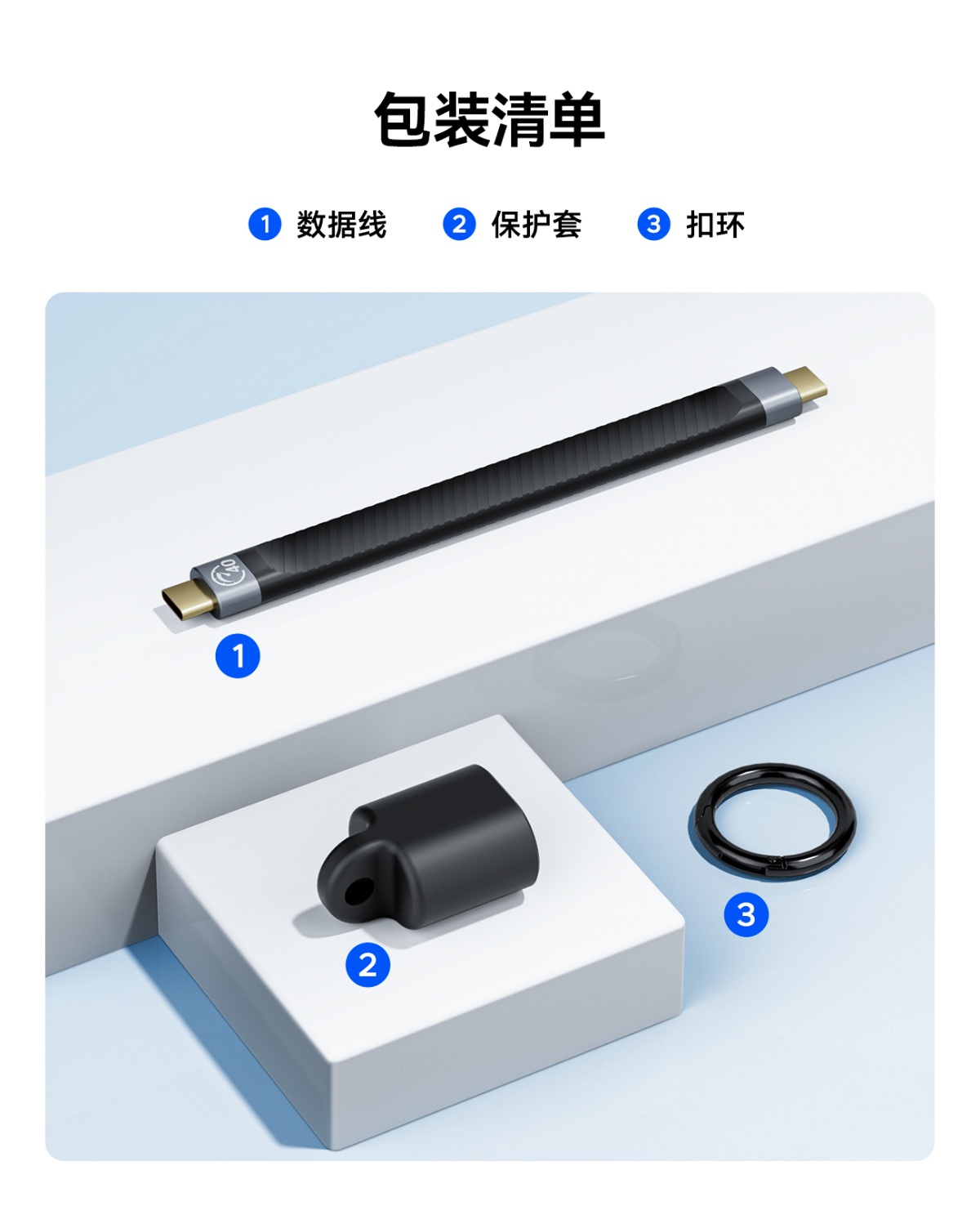 包装清单

1 数据线 2 保护套 3 扣环

40

1

2

3