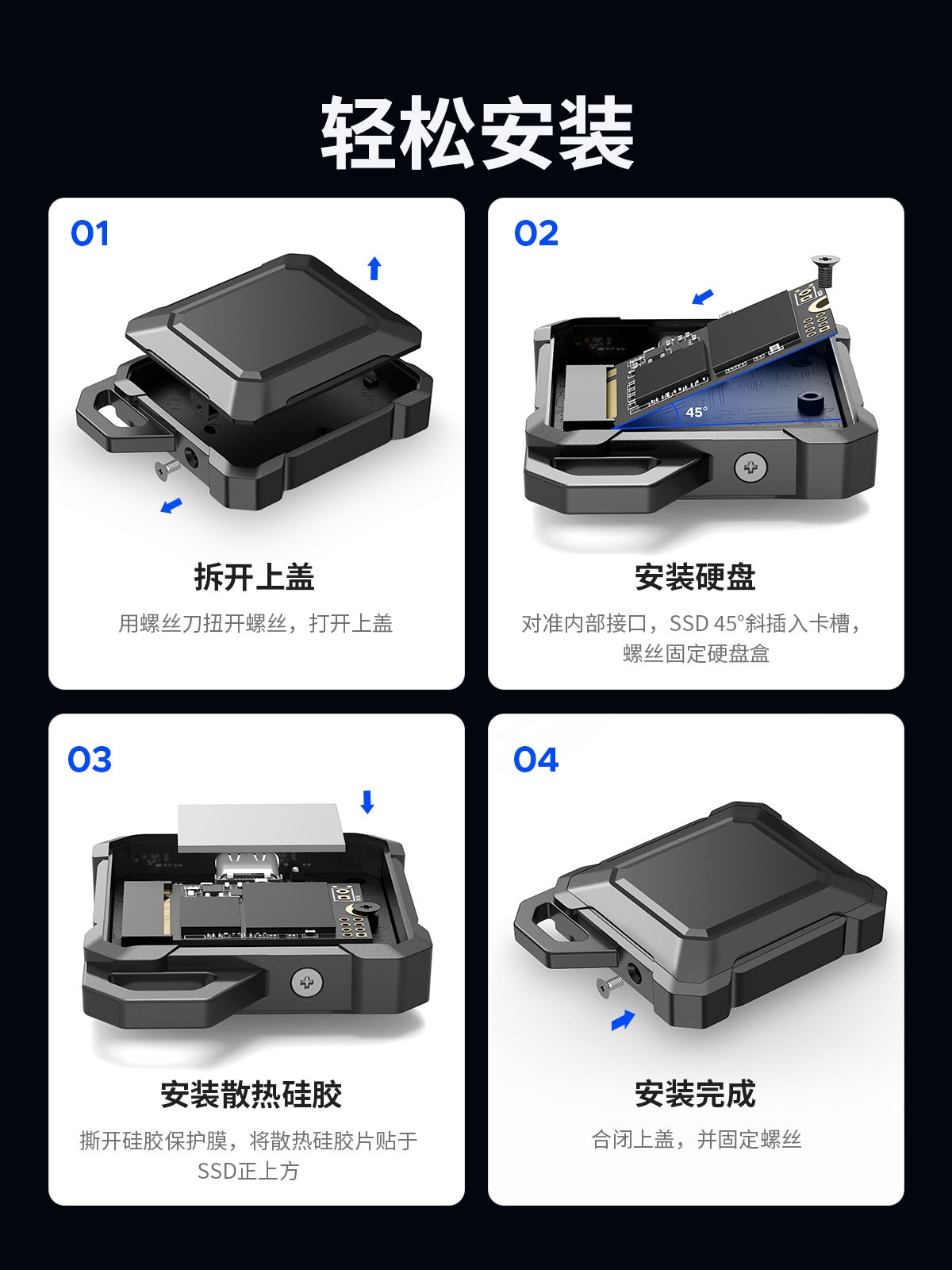 轻松安装

01

拆开上盖

用螺丝刀扭开螺丝，打开上盖

02

45°

安装硬盘

对准内部接口，SSD 45°斜插入卡槽，螺丝固定硬盘盒

03

安装散热硅胶

撕开硅胶保护膜，将散热硅胶片贴于SSD正上方

04

安装完成

合闭上盖，并固定螺丝