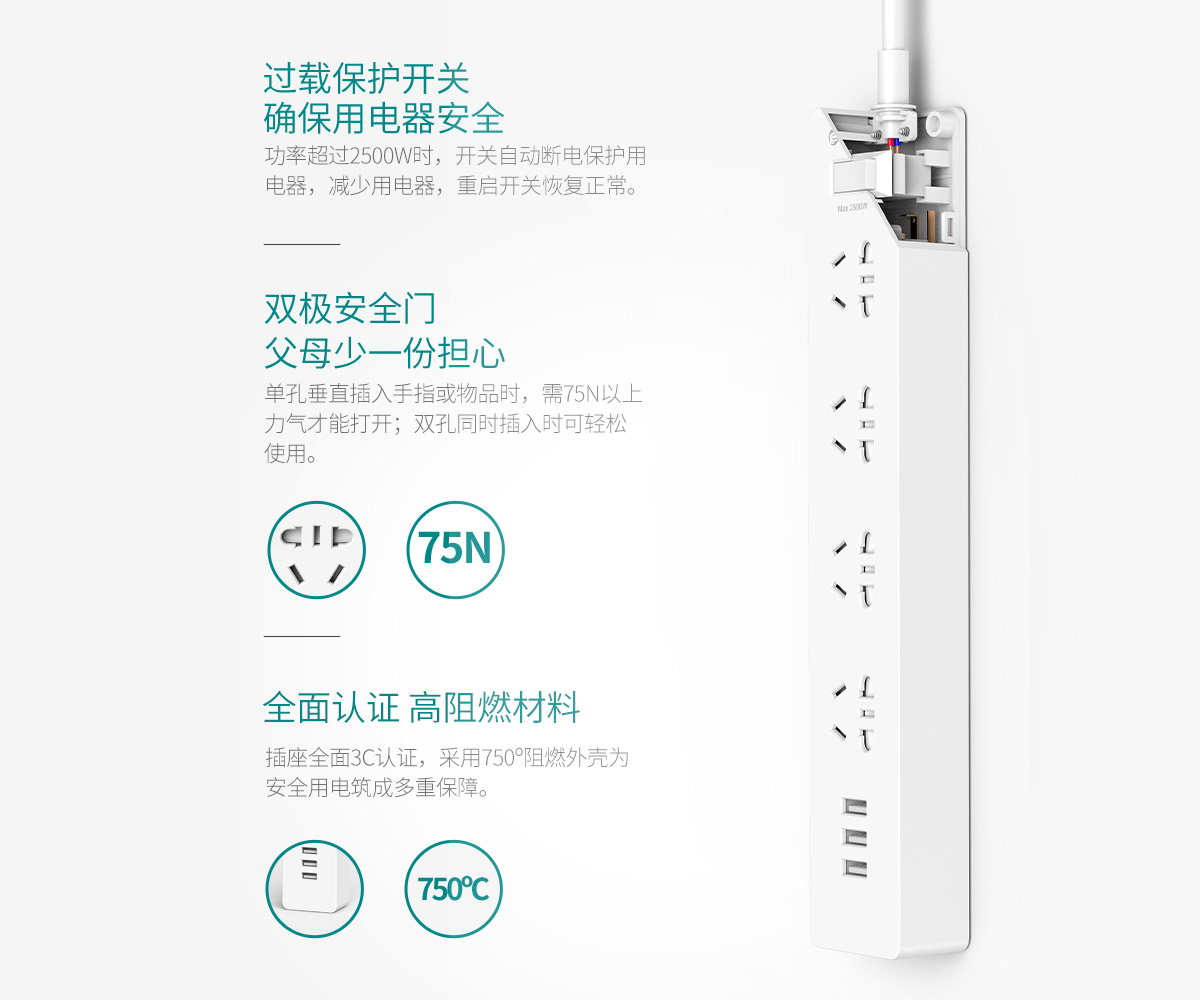 过载保护开关
确保用电器安全

功率超过2500W时，开关自动断电保护用电器，减少用电器，重启开关恢复正常。

双极安全门
父母少一份担心

单孔垂直插入手指或物品时，需75N以上力气才能打开；双孔同时插入时可轻松使用。

75N

全面认证 高阻燃材料

插座全面3C认证，采用750°阻燃外壳为安全用电筑成多重保障。

750℃

Max 2500W