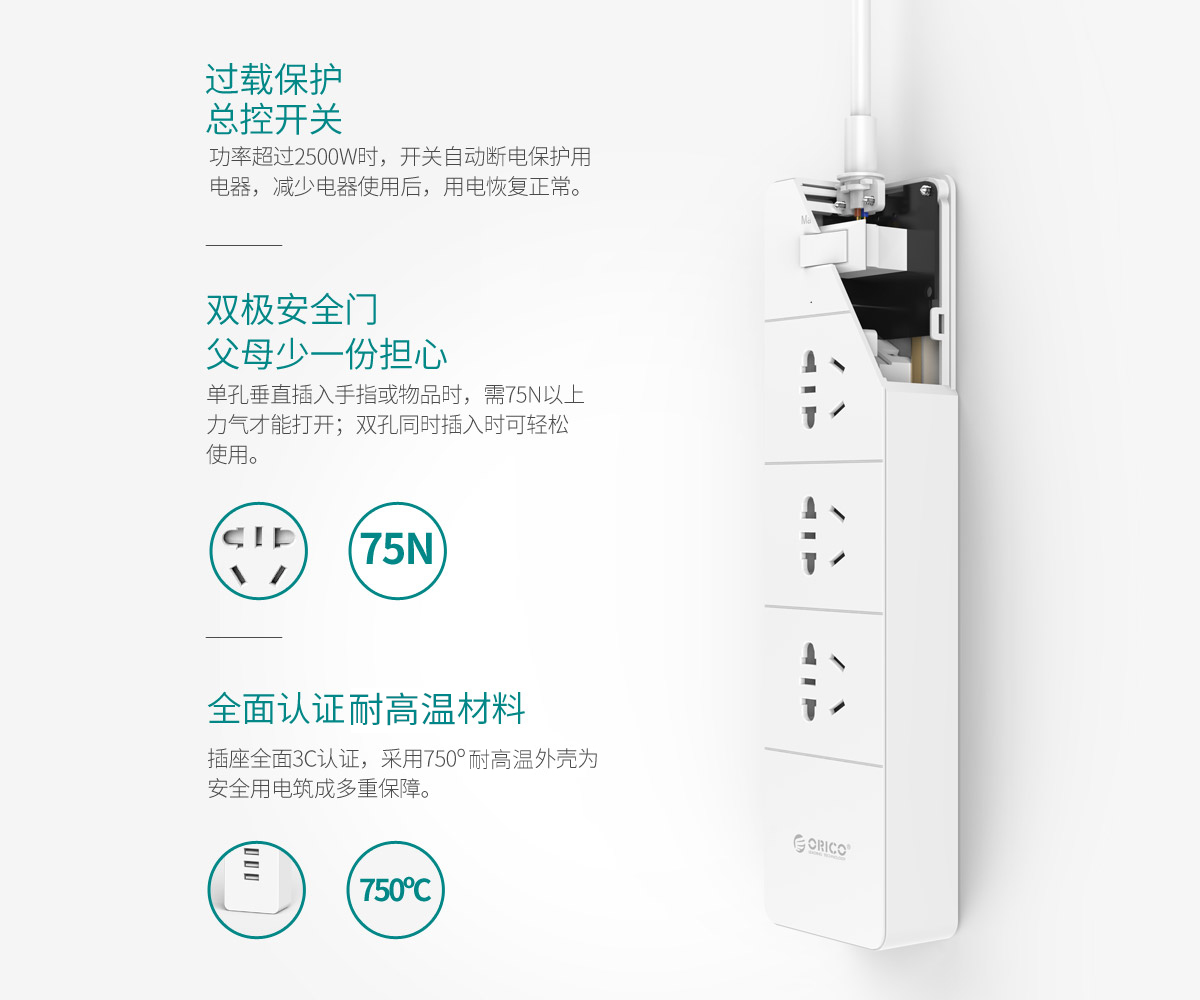 过载保护
总控开关

功率超过2500W时，开关自动断电保护用电器，减少电器使用后，用电恢复正常。

双极安全门
父母少一份担心

单孔垂直插入手指或物品时，需75N以上力气才能打开；双孔同时插入时可轻松使用。

75N

全面认证耐高温材料

插座全面3C认证，采用750° 耐高温外壳为安全用电筑成多重保障。

750℃

ORICO